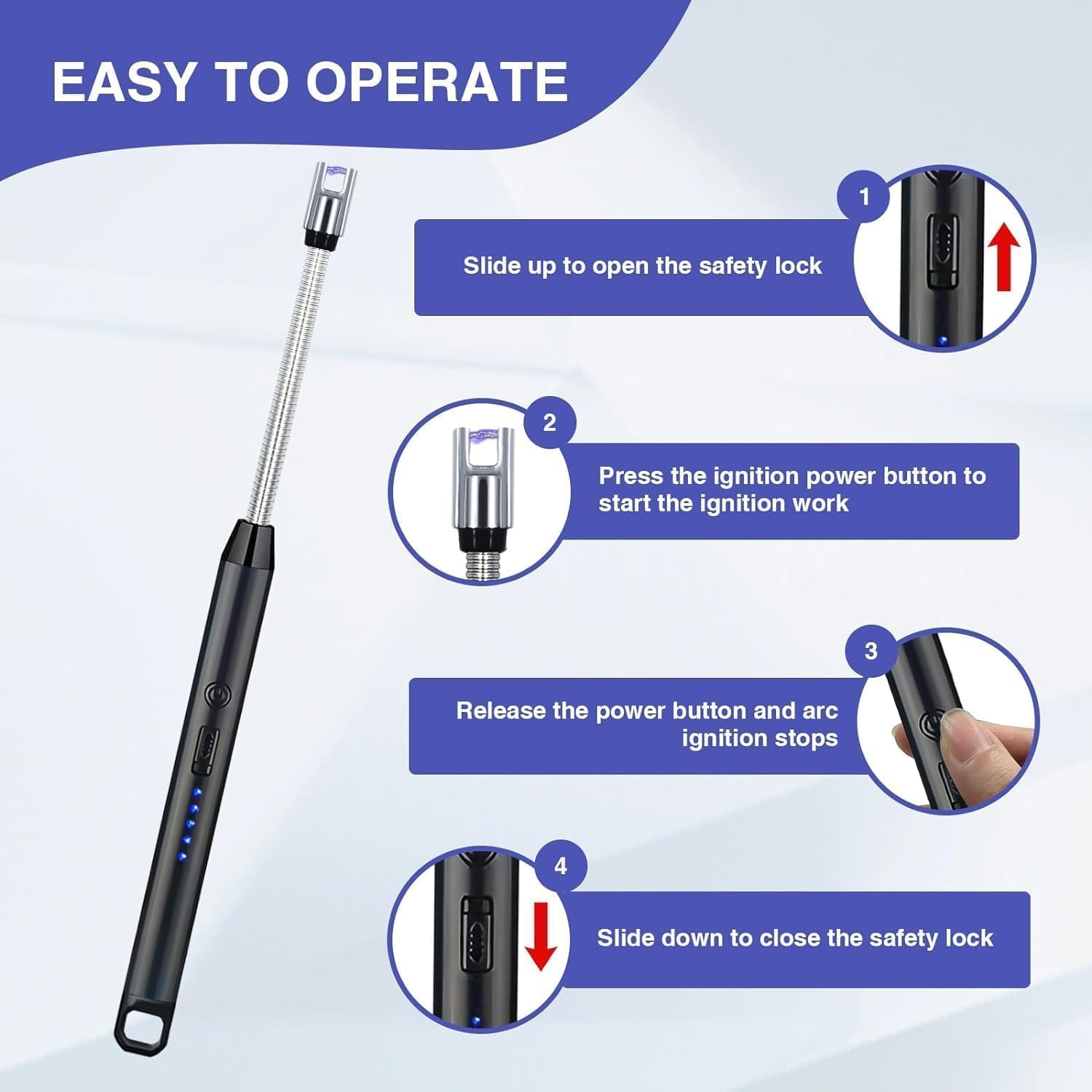 EASY TO OPERATE

1
Slide up to open the safety lock

2
Press the ignition power button to start the ignition work

3
Release the power button and arc ignition stops

4
Slide down to close the safety lock